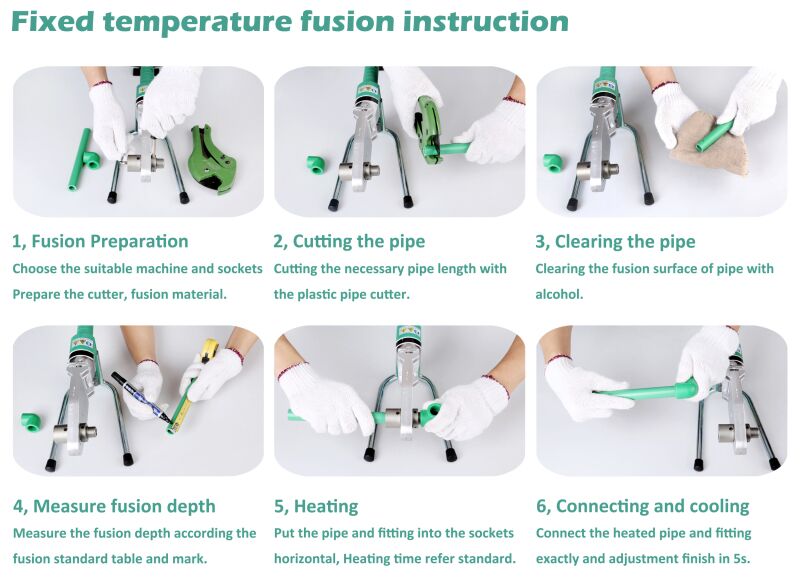 Fixed temperature fusion instruction

1, Fusion Preparation
Choose the suitable machine and sockets Prepare the cutter, fusion material.

2, Cutting the pipe
Cutting the necessary pipe length with the plastic pipe cutter.

3, Clearing the pipe
Clearing the fusion surface of pipe with alcohol.

4, Measure fusion depth
Measure the fusion depth according the fusion standard table and mark.

5, Heating
Put the pipe and fitting into the sockets horizontal, Heating time refer standard.

6, Connecting and cooling
Connect the heated pipe and fitting exactly and adjustment finish in 5s.